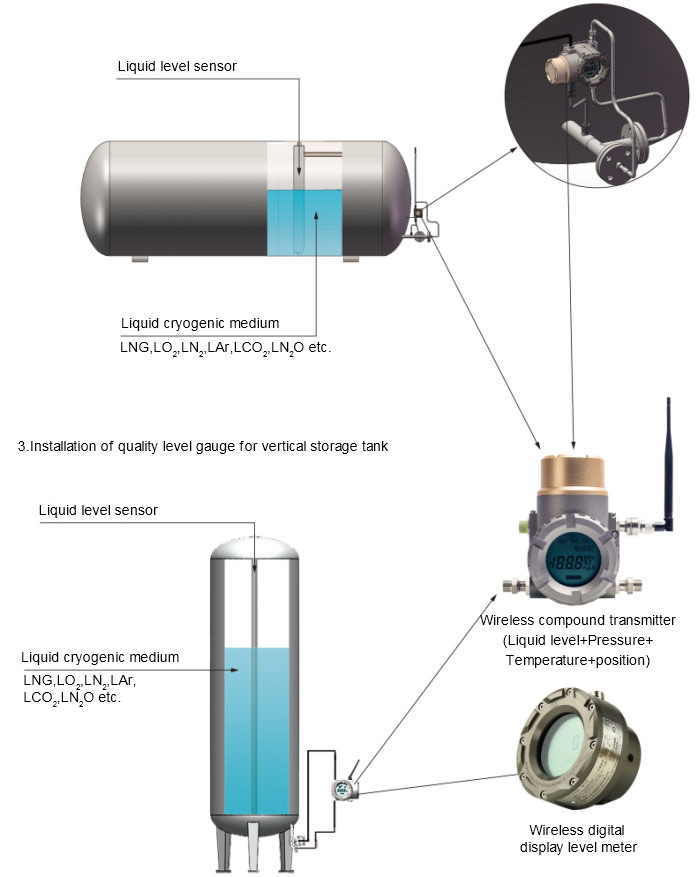 Liquid level sensor

Liquid cryogenic medium
LNG,$LO_2$,$LN_2$,LAr,$LCO_2$,$LN_2O$ etc.

3.Installation of quality level gauge for vertical storage tank

Liquid level sensor

Liquid cryogenic medium
LNG,$LO_2$,$LN_2$,LAr,
$LCO_2$,$LN_2O$ etc.

8888

Wireless compound transmitter
(Liquid level+Pressure+
Temperature+position)

Wireless digital
display level meter